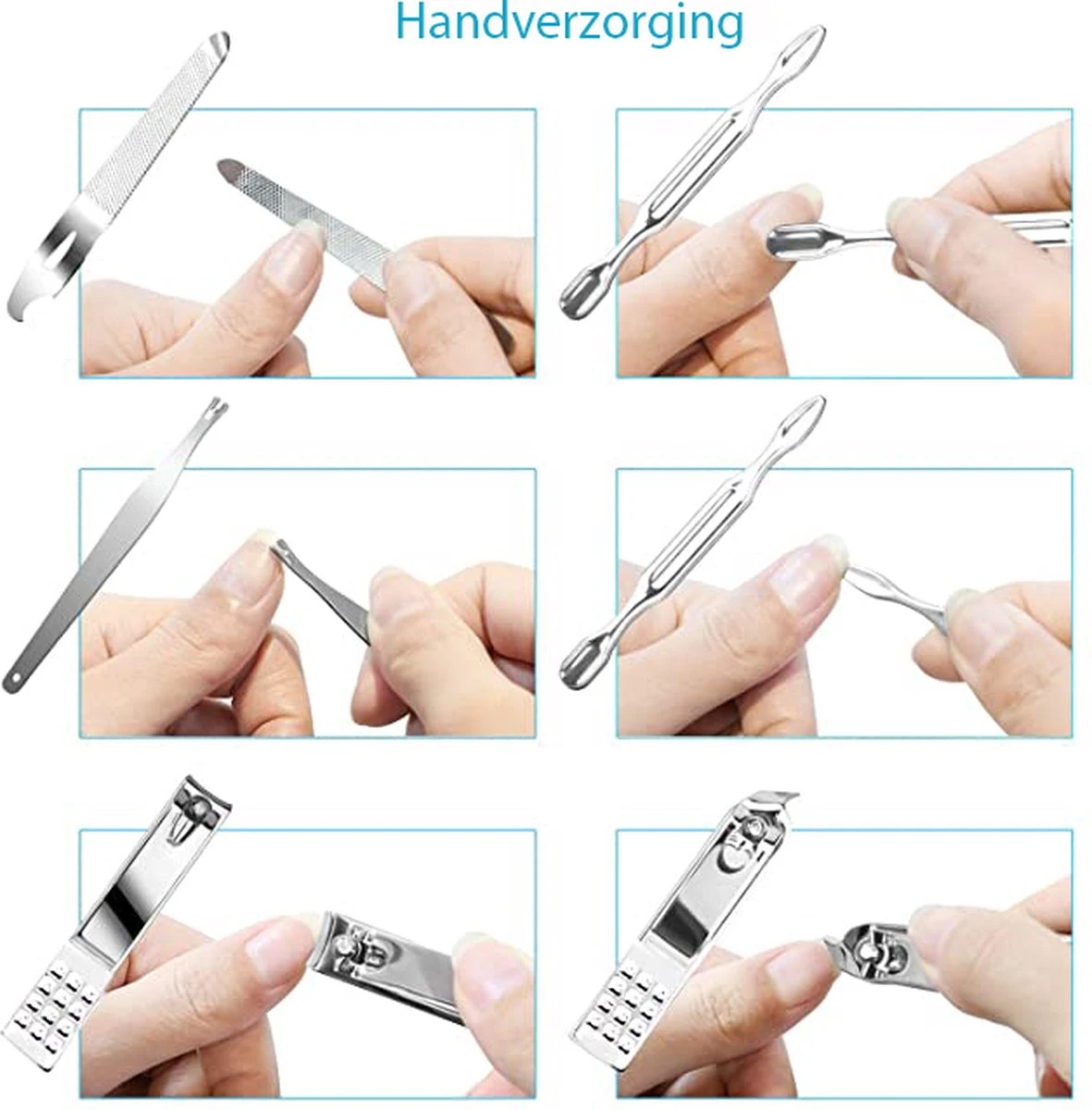 Handverzorging