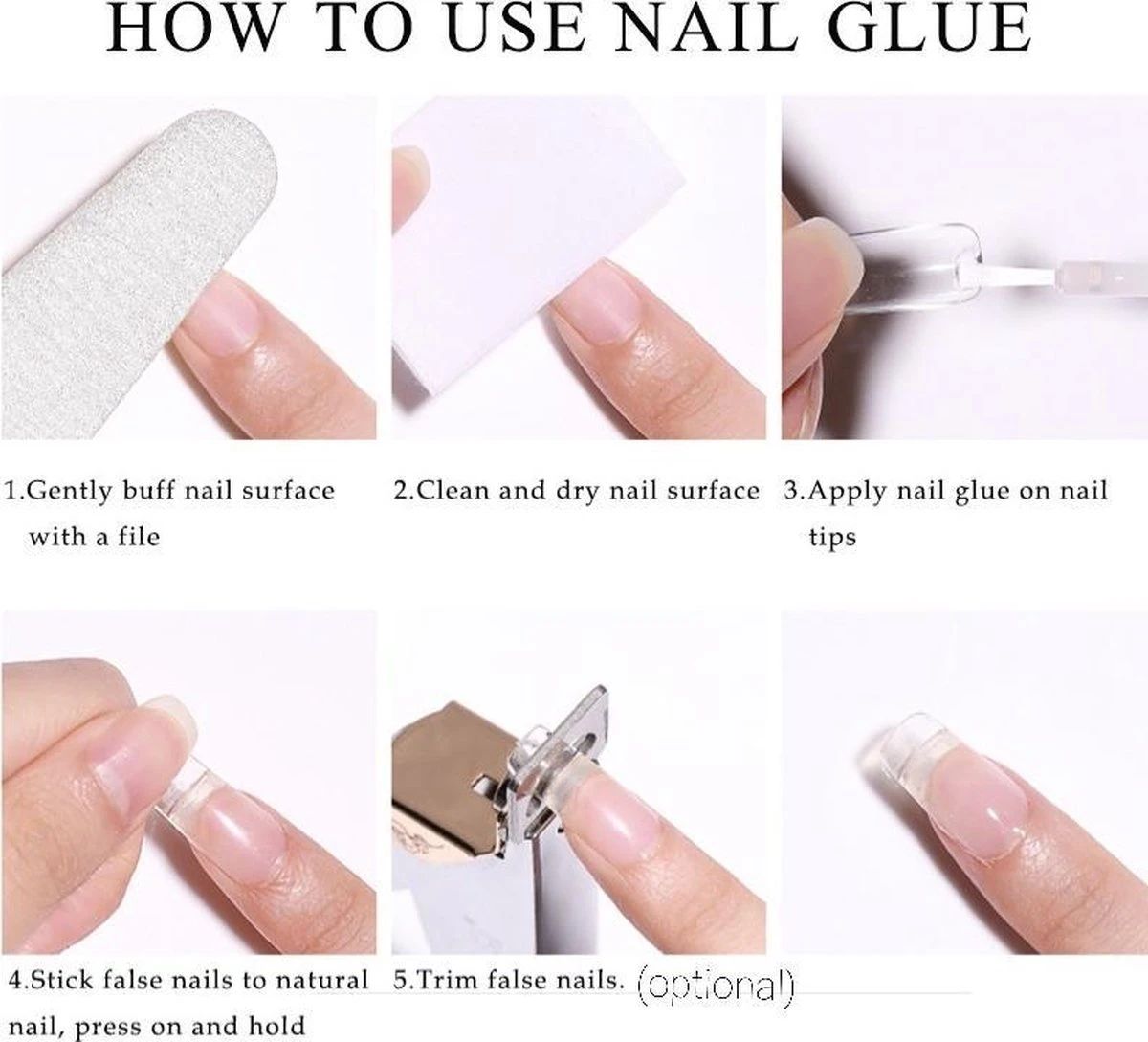 HOW TO USE NAIL GLUE

1.Gently buff nail surface with a file

2.Clean and dry nail surface

3.Apply nail glue on nail tips

4.Stick false nails to natural nail, press on and hold

5.Trim false nails. (optional)