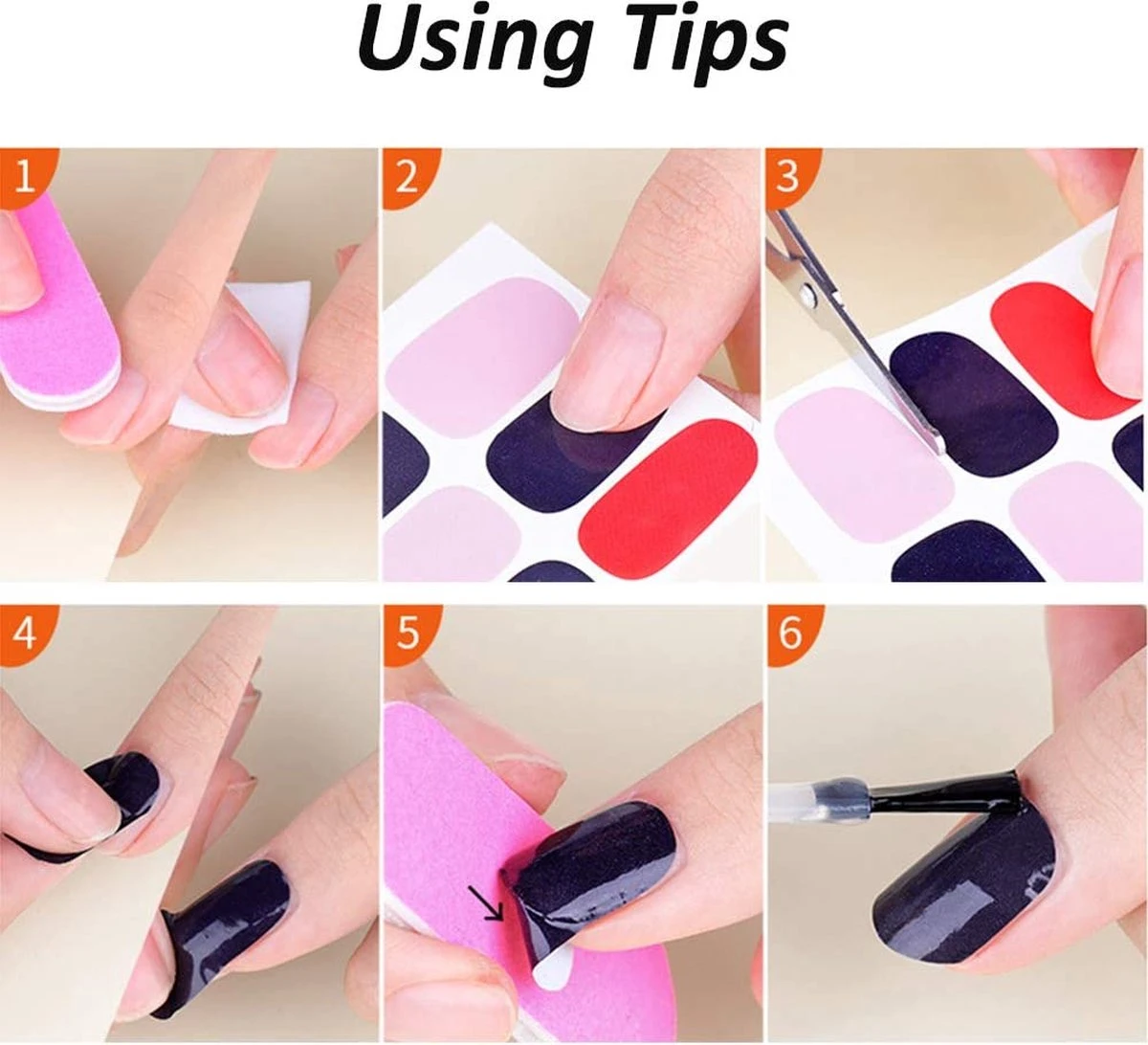 Using Tips

1

2

3

4

5

6