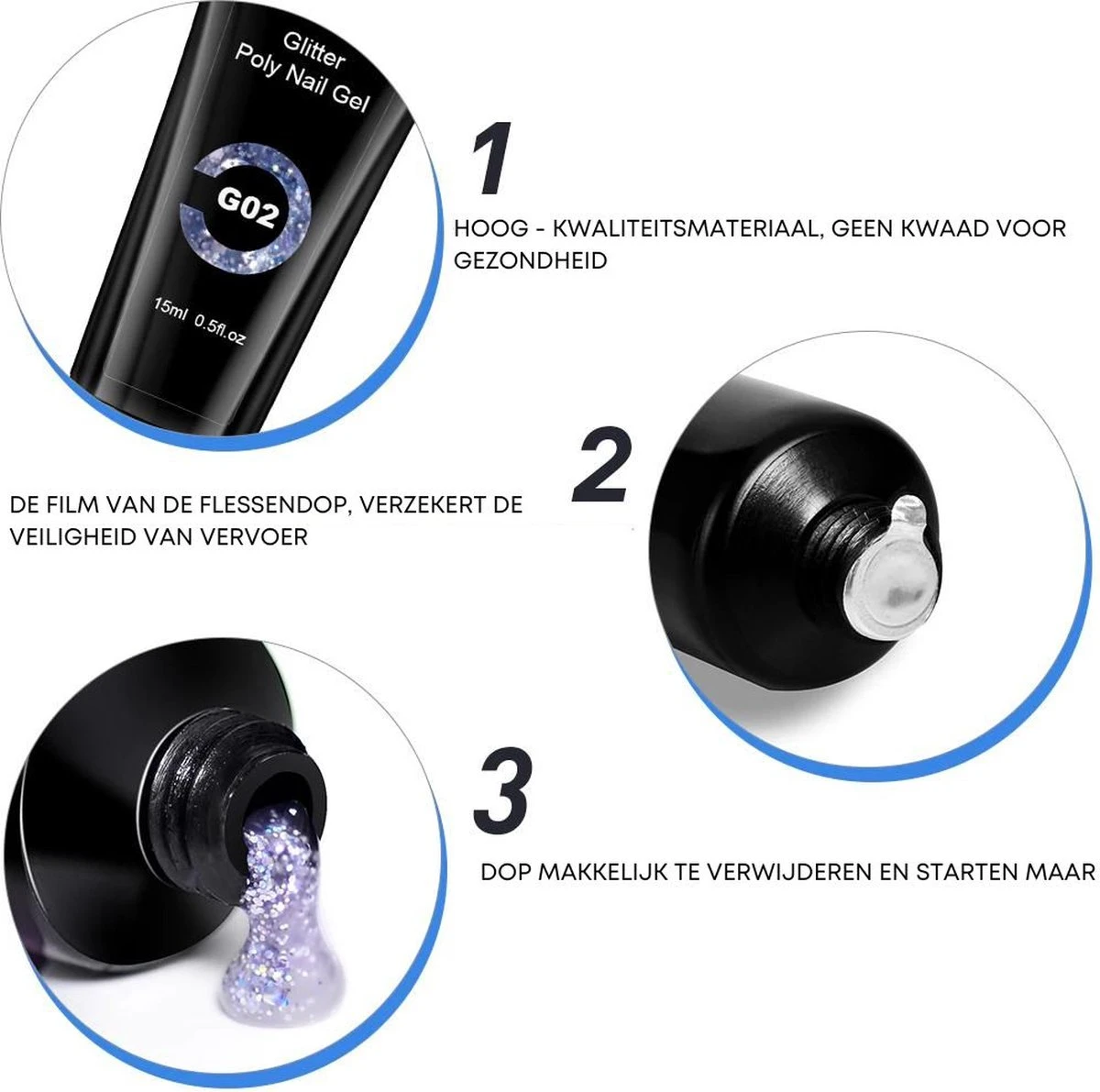 Glitter
Poly Nail Gel

G02

15ml 0.5fl.oz

1

HOOG - KWALITEITSMATERIAAL, GEEN KWAAD VOOR GEZONDHEID

2

DE FILM VAN DE FLESSENDOP, VERZEKERT DE VEILIGHEID VAN VERVOER

3

DOP MAKKELIJK TE VERWIJDEREN EN STARTEN MAAR