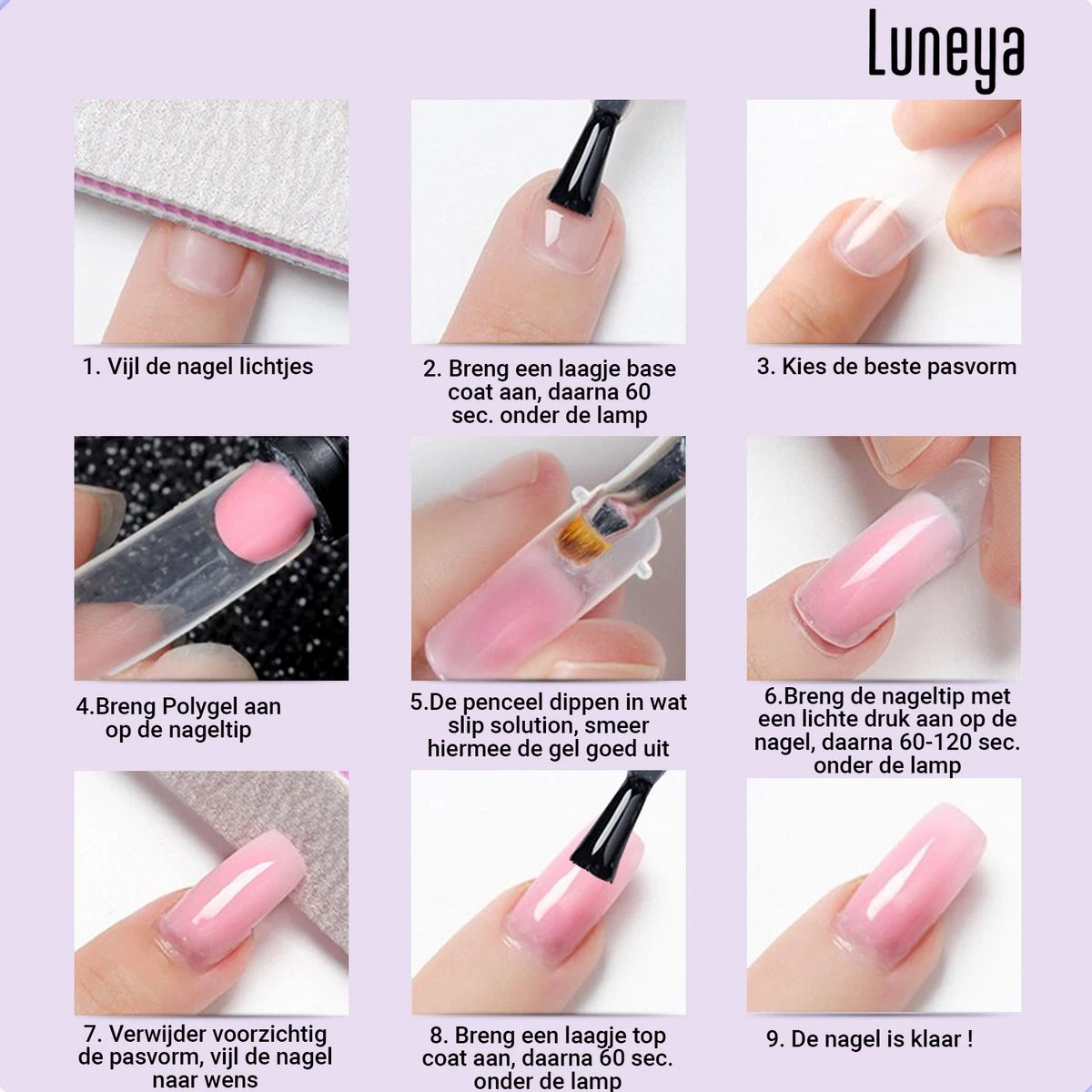 Luneya

1. Vijl de nagel lichtjes

2. Breng een laagje base coat aan, daarna 60 sec. onder de lamp

3. Kies de beste pasvorm

4.Breng Polygel aan op de nageltip

5.De penceel dippen in wat slip solution, smeer hiermee de gel goed uit

6.Breng de nageltip met een lichte druk aan op de nagel, daarna 60-120 sec. onder de lamp

7. Verwijder voorzichtig de pasvorm, vijl de nagel naar wens

8. Breng een laagje top coat aan, daarna 60 sec. onder de lamp

9. De nagel is klaar !