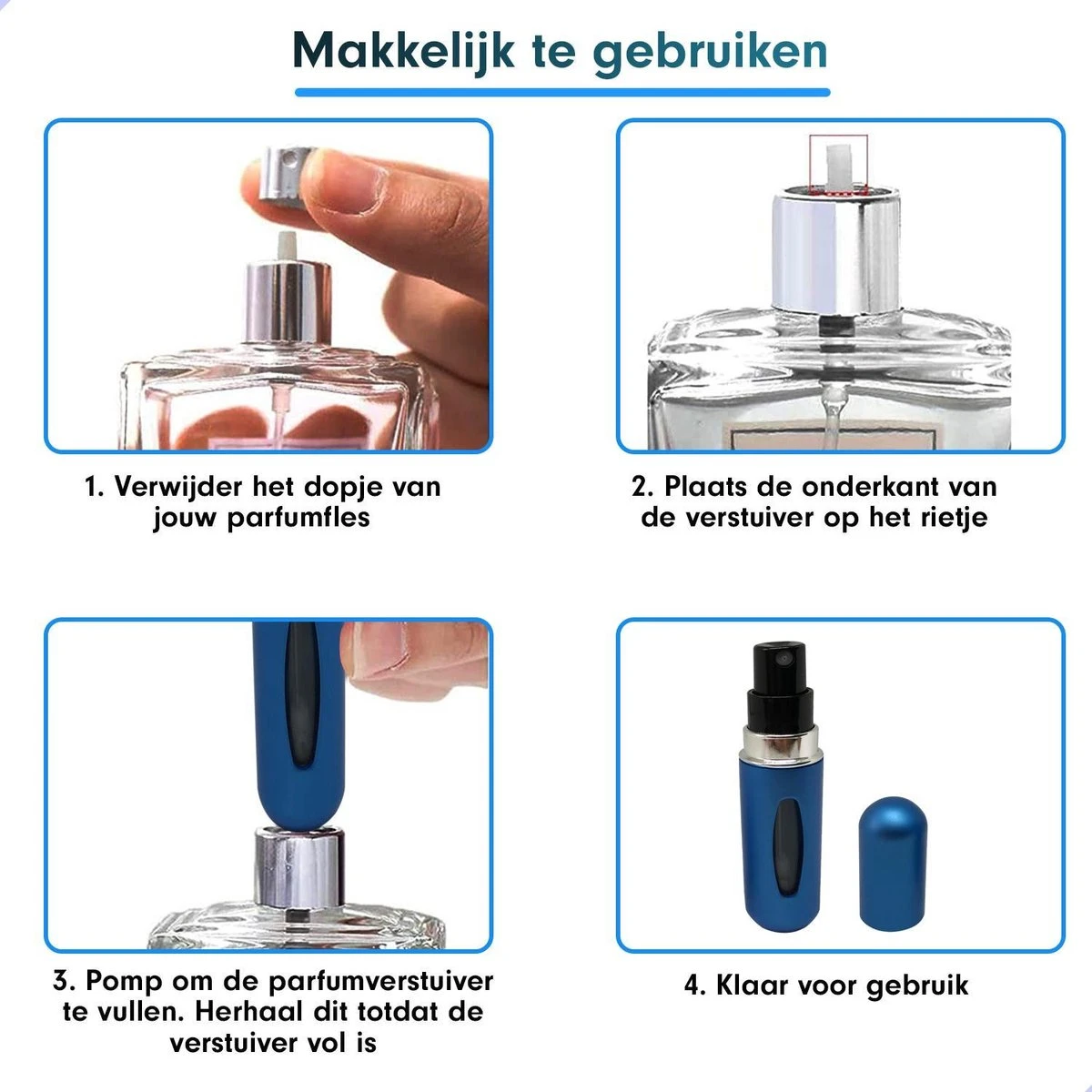 Makkelijk te gebruiken

1. Verwijder het dopje van jouw parfumfles

2. Plaats de onderkant van de verstuiver op het rietje

3. Pomp om de parfumverstuiver te vullen. Herhaal dit totdat de verstuiver vol is

4. Klaar voor gebruik